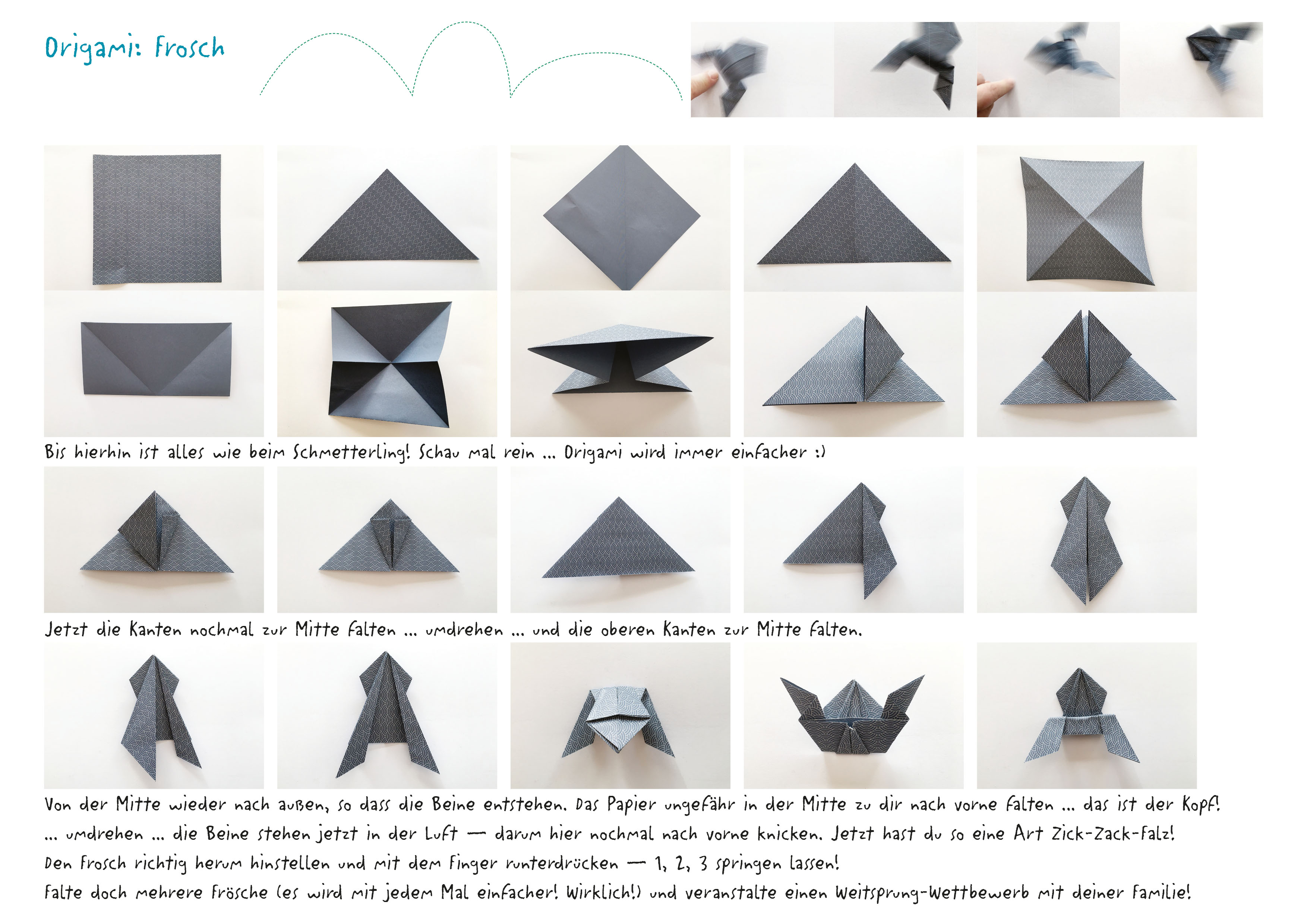 Origami: Frosch

Bis hierhin ist alles wie beim Schmetterling! Schau mal rein ... Origami wird immer einfacher :)

Jetzt die Kanten nochmal zur Mitte falten ... umdrehen ... und die oberen Kanten zur Mitte falten.

Von der Mitte wieder nach außen, so dass die Beine entstehen. Das Papier ungefähr in der Mitte zu dir nach vorne falten ... das ist der Kopf!
... umdrehen ... die Beine stehen jetzt in der Luft — darum hier nochmal nach vorne knicken. Jetzt hast du so eine Art Zick-Zack-Falz!
Den Frosch richtig herum hinstellen und mit dem Finger runterdrücken — 1, 2, 3 springen lassen!
Falte doch mehrere Frösche (es wird mit jedem Mal einfacher! Wirklich!) und veranstalte einen Weitsprung-Wettbewerb mit deiner Familie!