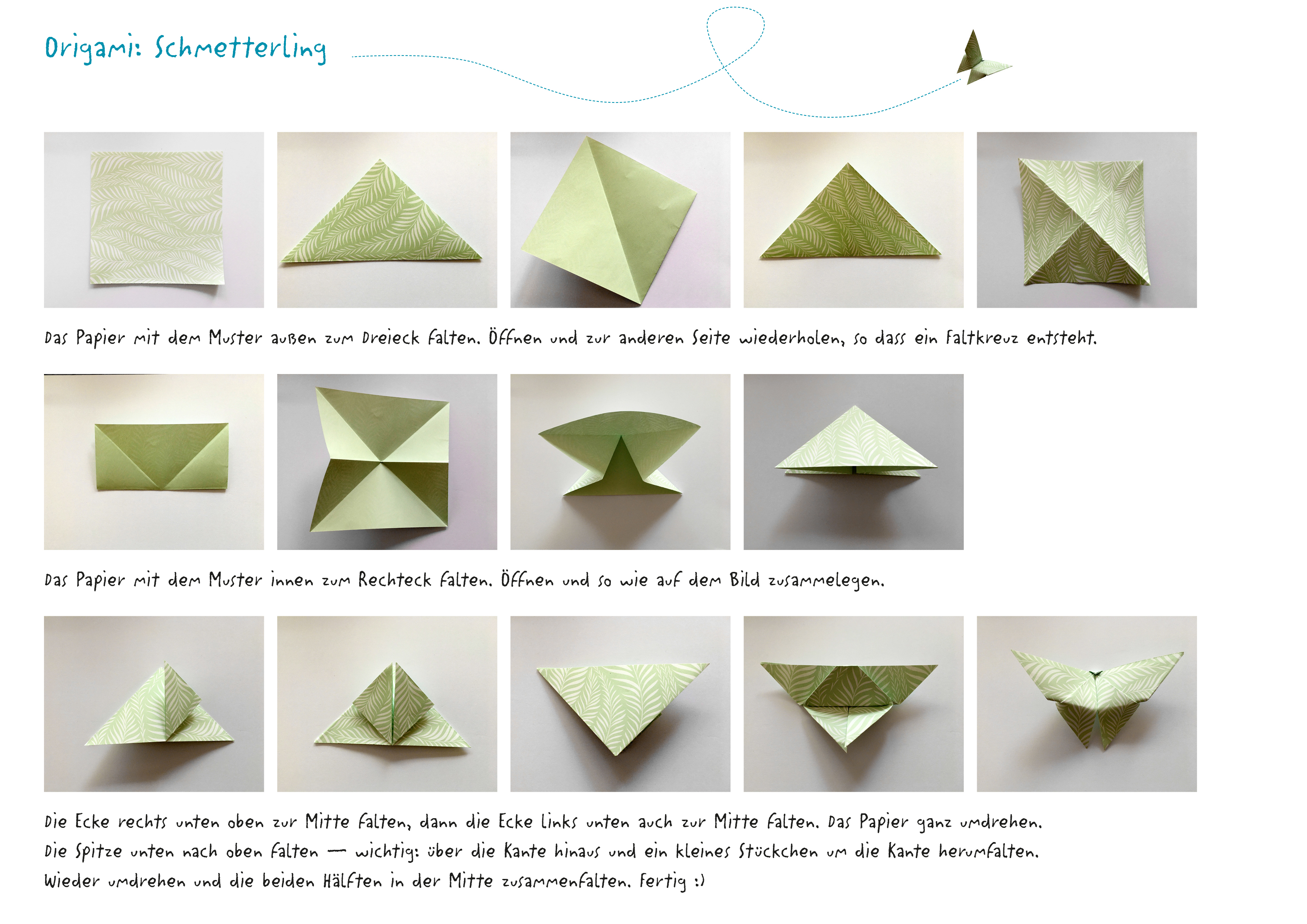 Origami: Schmetterling

Das Papier mit dem Muster außen zum Dreieck falten. Öffnen und zur anderen Seite wiederholen, so dass ein Faltkreuz entsteht.

Das Papier mit dem Muster innen zum Rechteck falten. Öffnen und so wie auf dem Bild zusammelegen.

Die Ecke rechts unten oben zur Mitte falten, dann die Ecke links unten auch zur Mitte falten. Das Papier ganz umdrehen.
Die Spitze unten nach oben falten — wichtig: über die Kante hinaus und ein kleines Stückchen um die Kante herumfalten.
Wieder umdrehen und die beiden Hälften in der Mitte zusammenfalten. Fertig :)